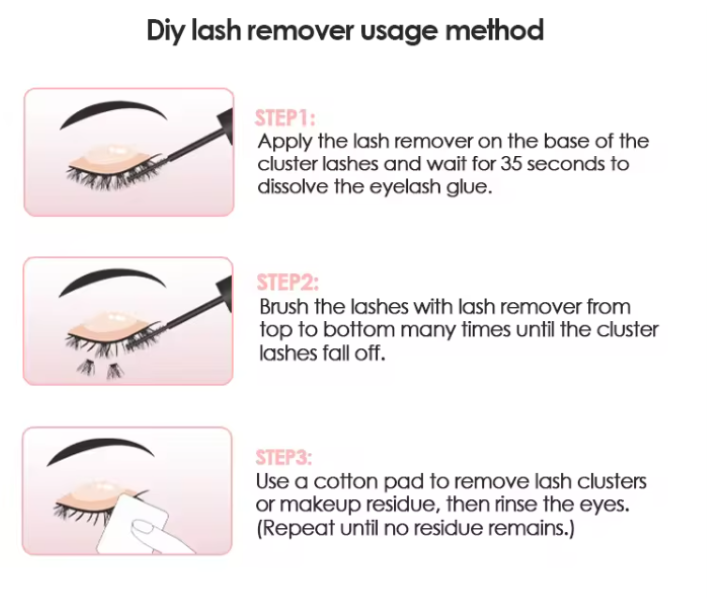 Diy lash remover usage method

STEP1:
Apply the lash remover on the base of the cluster lashes and wait for 35 seconds to dissolve the eyelash glue.

STEP2:
Brush the lashes with lash remover from top to bottom many times until the cluster lashes fall off.

STEP3:
Use a cotton pad to remove lash clusters or makeup residue, then rinse the eyes. (Repeat until no residue remains.)